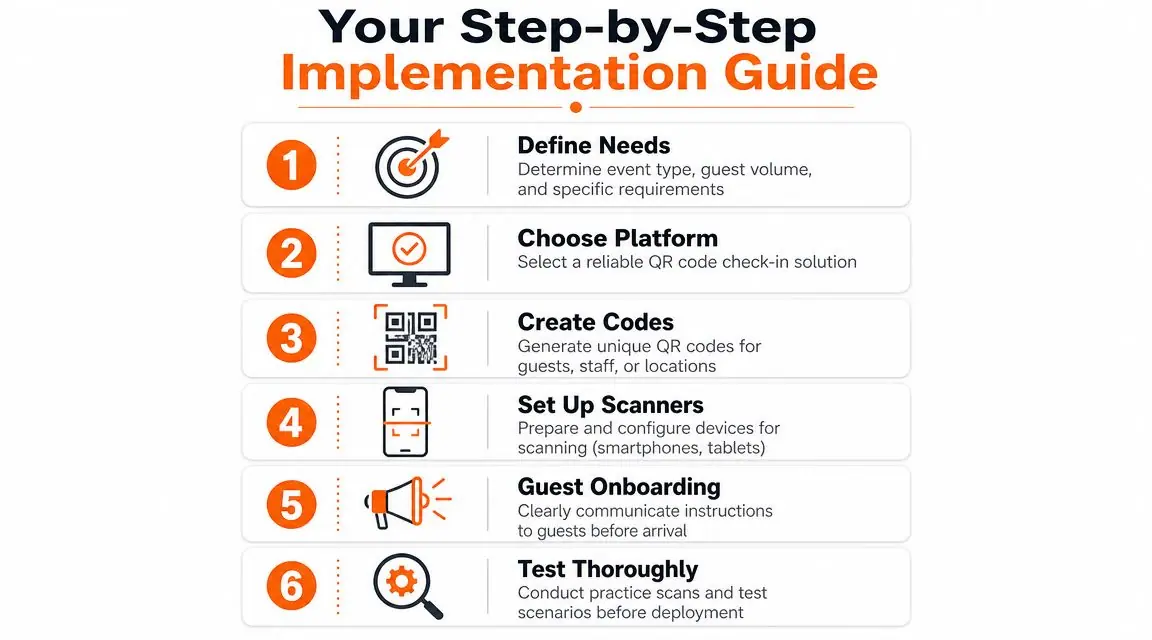 Your Step-by-Step
Implementation Guide

1
Define Needs
Determine event type, guest volume, and specific requirements

2
Choose Platform
Select a reliable QR code check-in solution

3
Create Codes
Generate unique QR codes for guests, staff, or locations

4
Set Up Scanners
Prepare and configure devices for scanning (smartphones, tablets)

5
Guest Onboarding
Clearly communicate instructions to guests before arrival

6
Test Thoroughly
Conduct practice scans and test scenarios before deployment